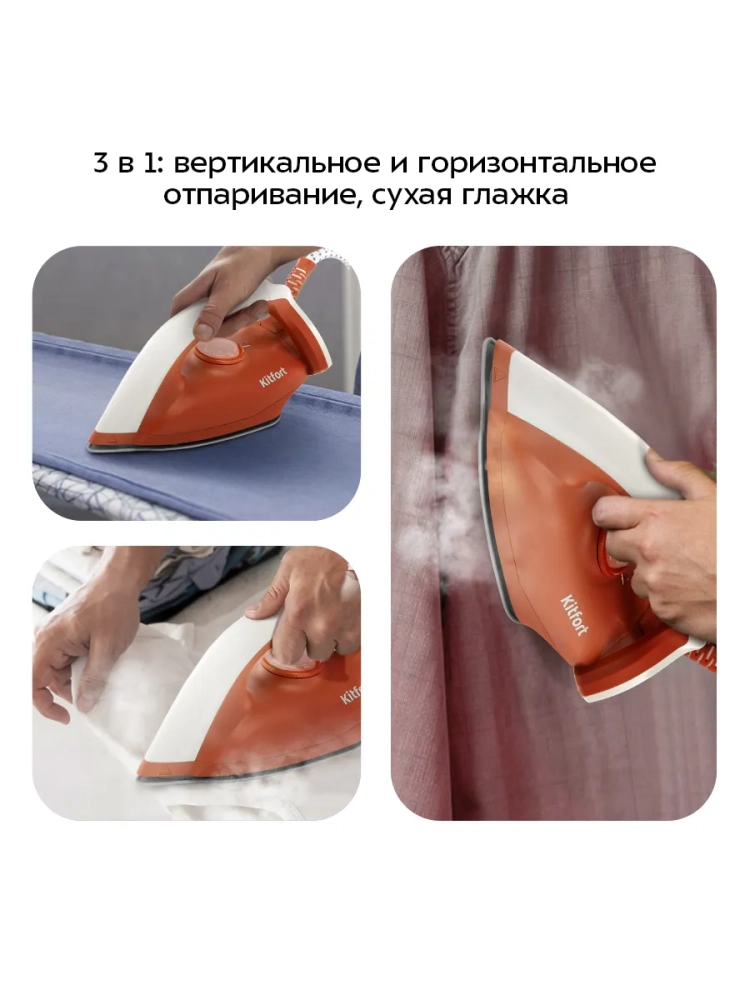 3 в 1: вертикальное и горизонтальное отпаривание, сухая глажка

Kitfort

Kitfort

Kitfort