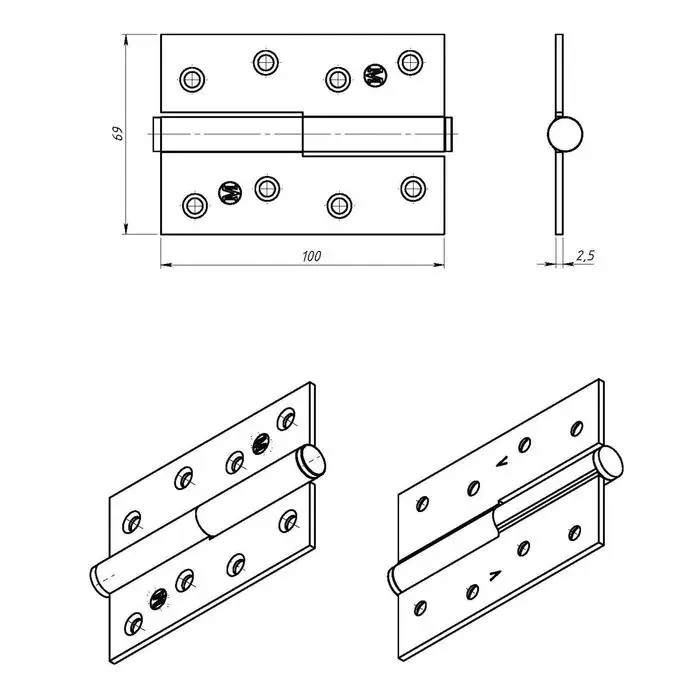 69

100

2,5