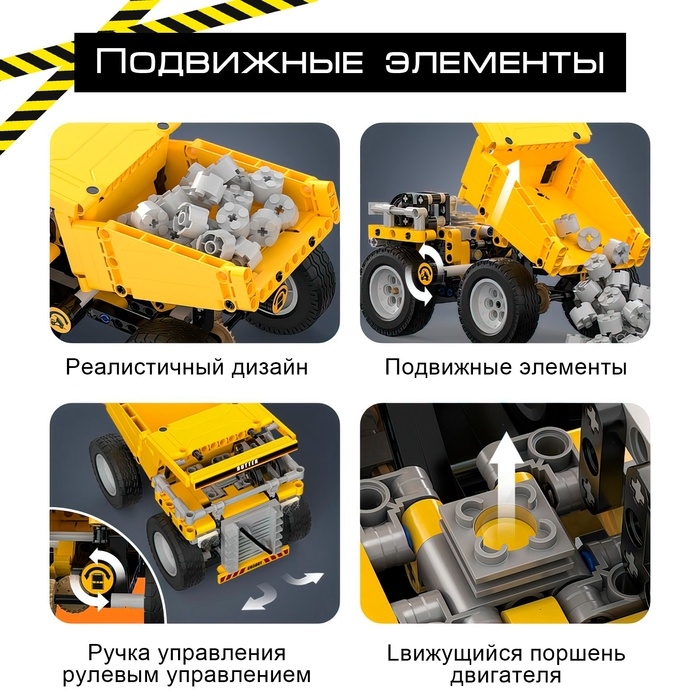 Подвижные элементы

Реалистичный дизайн

Подвижные элементы

Ручка управления рулевым управлением

Lвижущийся поршень двигателя