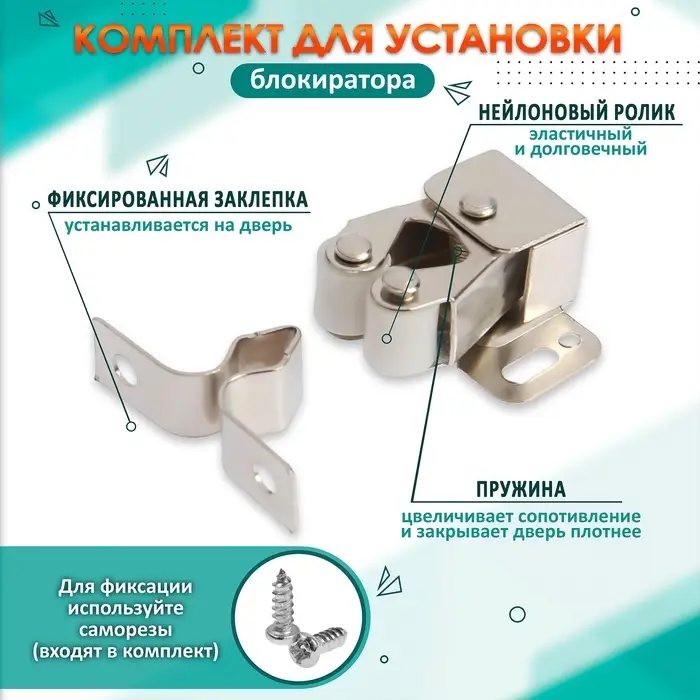 КОМПЛЕКТ ДЛЯ УСТАНОВКИ
блокиратора

НЕЙЛОНОВЫЙ РОЛИК
эластичный и долговечный

ФИКСИРОВАННАЯ ЗАКЛЕПКА
устанавливается на дверь

ПРУЖИНА
цвеличивает сопотивление и закрывает дверь плотнее

Для фиксации используйте саморезы (входят в комплект)