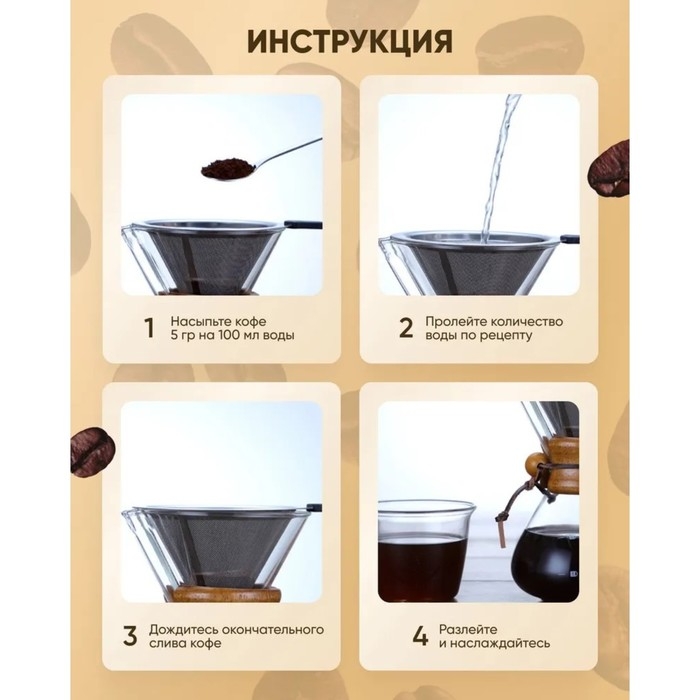 ИНСТРУКЦИЯ

1 Насыпьте кофе 5 гр на 100 мл воды

2 Пролейте количество воды по рецепту

3 Дождитесь окончательного слива кофе

4 Разлейте и наслаждайтесь