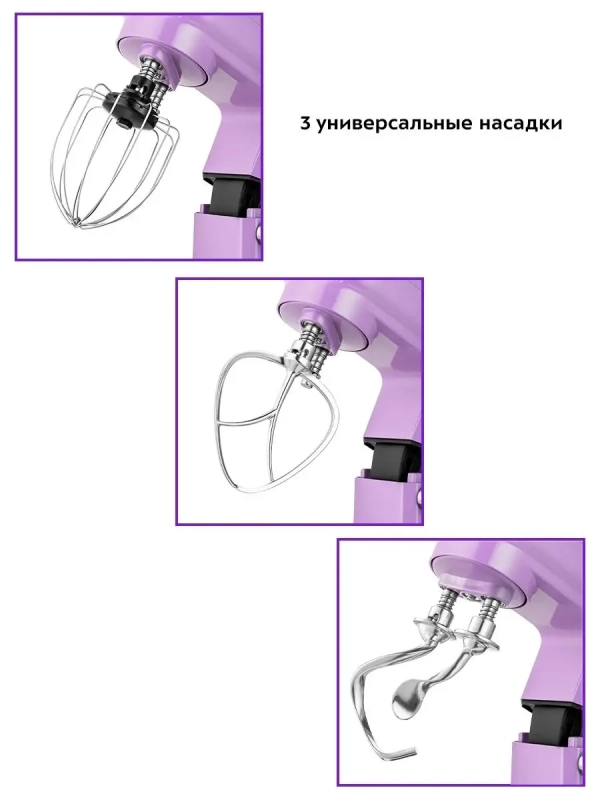 3 универсальные насадки