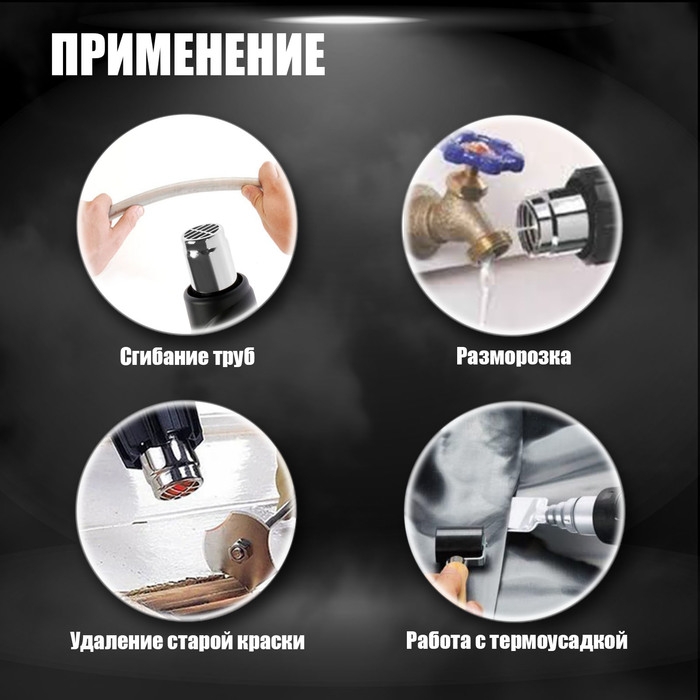 ПРИМЕНЕНИЕ

Сгибание труб

Разморозка

Удаление старой краски

Работа с термоусадкой