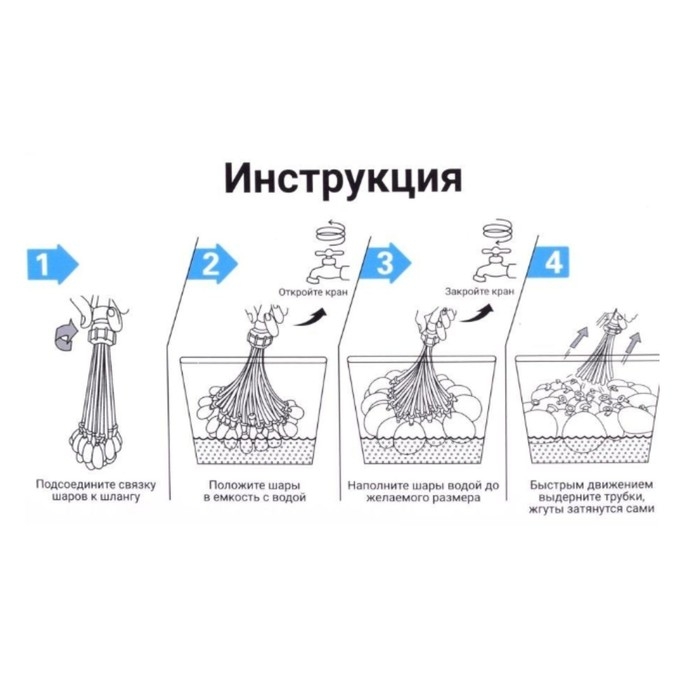 Инструкция

1

Подсоедините связку шаров к шлангу

2

Откройте кран

Положите шары в емкость с водой

3

Закройте кран

Наполните шары водой до желаемого размера

4

Быстрым движением выдерните трубки, жгуты затянутся сами