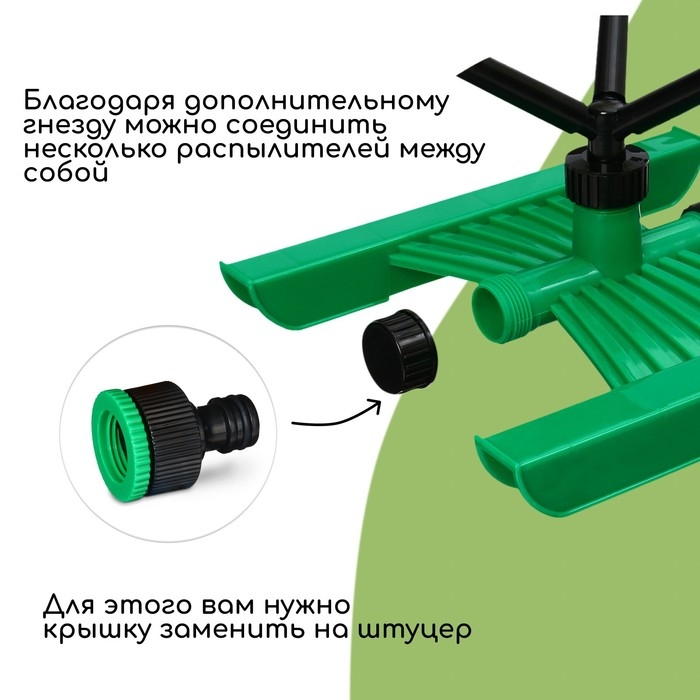 Благодаря дополнительному гнезду можно соединить несколько распылителей между собой

Для этого вам нужно крышку заменить на штуцер