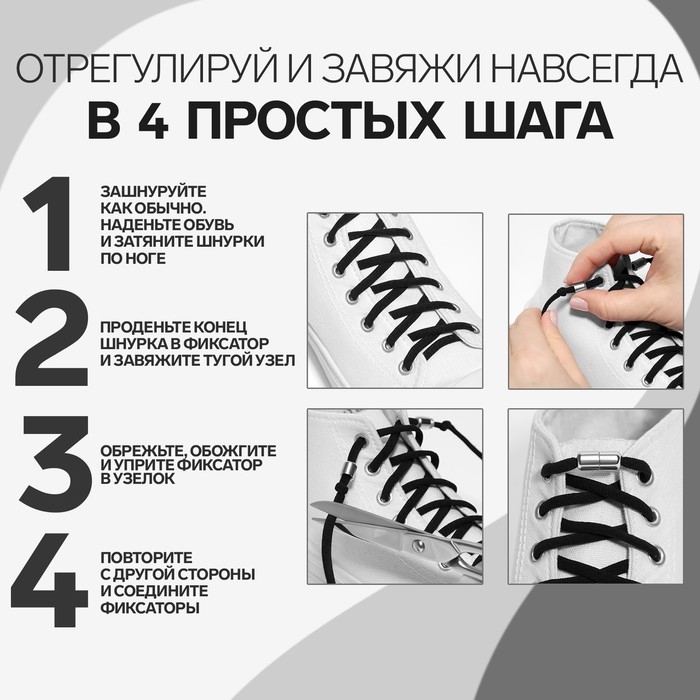 ОТРЕГУЛИРУЙ И ЗАВЯЖИ НАВСЕГДА
В 4 ПРОСТЫХ ШАГА

1
ЗАШНУРУЙТЕ КАК ОБЫЧНО. НАДЕНЬТЕ ОБУВЬ И ЗАТЯНИТЕ ШНУРКИ ПО НОГЕ

2
ПРОДЕНЬТЕ КОНЕЦ ШНУРКА В ФИКСАТОР И ЗАВЯЖИТЕ ТУГОЙ УЗЕЛ

3
ОБРЕЖЬТЕ, ОБОЖГИТЕ И УПРИТЕ ФИКСАТОР В УЗЕЛОК

4
ПОВТОРИТЕ С ДРУГОЙ СТОРОНЫ И СОЕДИНИТЕ ФИКСАТОРЫ