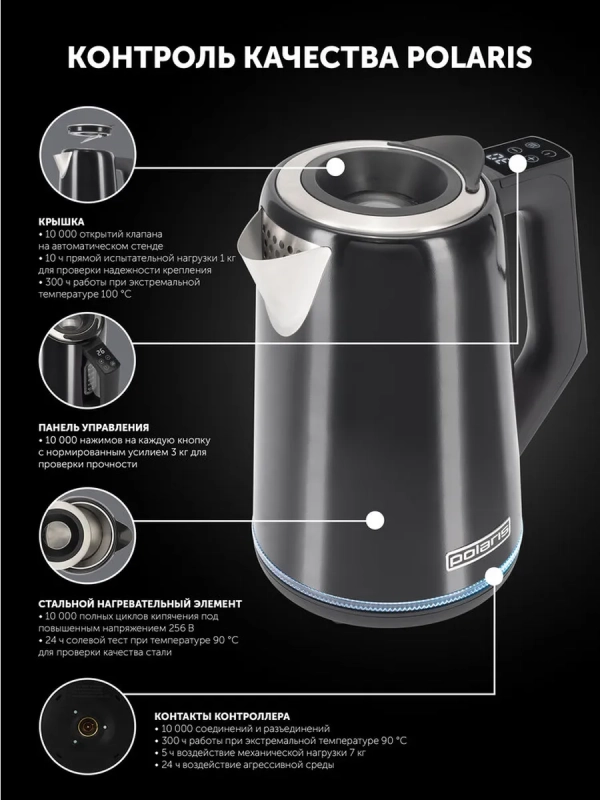 КОНТРОЛЬ КАЧЕСТВА POLARIS

КРЫШКА
• 10 000 открытий клапана на автоматическом стенде
• 10 ч прямой испытательной нагрузки 1 кг для проверки надежности крепления
• 300 ч работы при экстремальной температуре 100 °C

26

ПАНЕЛЬ УПРАВЛЕНИЯ
• 10 000 нажимов на каждую кнопку с нормированным усилием 3 кг для проверки прочности

polaris

СТАЛЬНОЙ НАГРЕВАТЕЛЬНЫЙ ЭЛЕМЕНТ
• 10 000 полных циклов кипячения под повышенным напряжением 256 В
• 24 ч солевой тест при температуре 90 °C для проверки качества стали

КОНТАКТЫ КОНТРОЛЛЕРА
• 10 000 соединений и разъединений
• 300 ч работы при экстремальной температуре 90 °C
• 5 ч воздействие механической нагрузки 7 кг
• 24 ч воздействие агрессивной среды