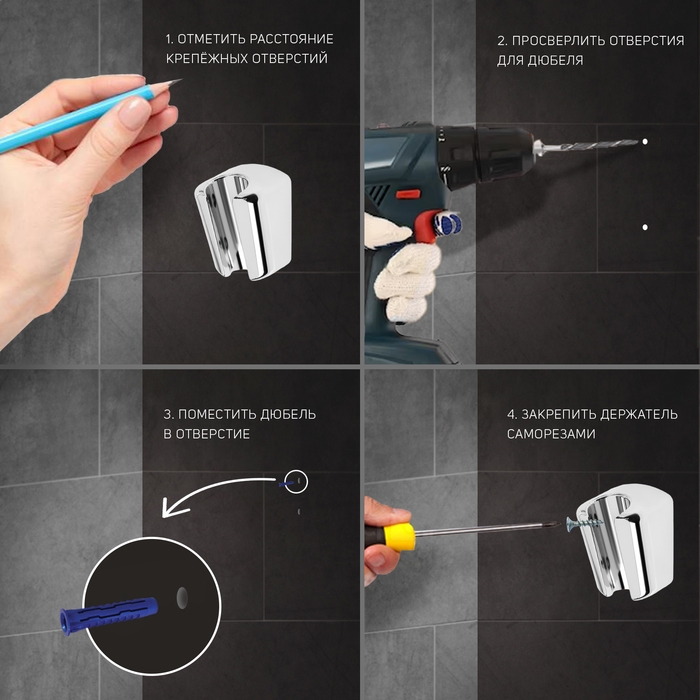 1. ОТМЕТИТЬ РАССТОЯНИЕ КРЕПЁЖНЫХ ОТВЕРСТИЙ

2. ПРОСВЕРЛИТЬ ОТВЕРСТИЯ ДЛЯ ДЮБЕЛЯ

3. ПОМЕСТИТЬ ДЮБЕЛЬ В ОТВЕРСТИЕ

4. ЗАКРЕПИТЬ ДЕРЖАТЕЛЬ САМОРЕЗАМИ