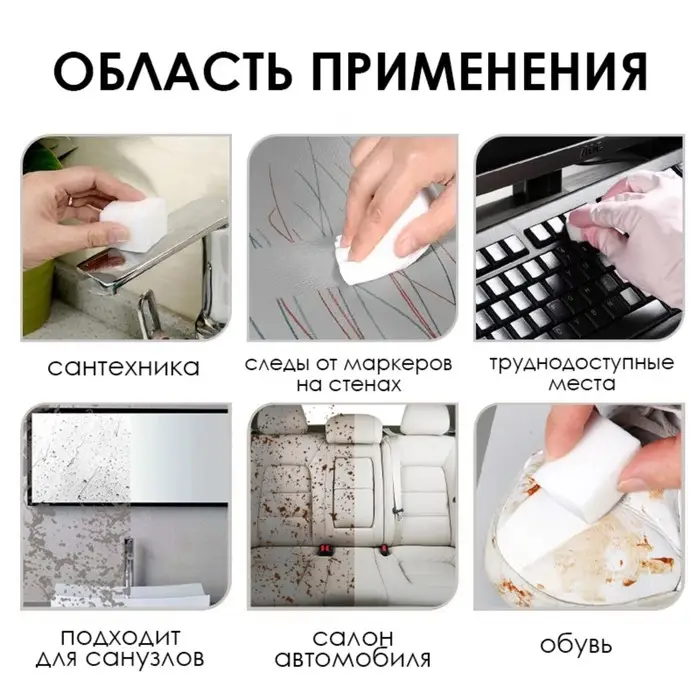 ОБЛАСТЬ ПРИМЕНЕНИЯ

сантехника

следы от маркеров на стенах

труднодоступные места

подходит для санузлов

салон автомобиля

обувь