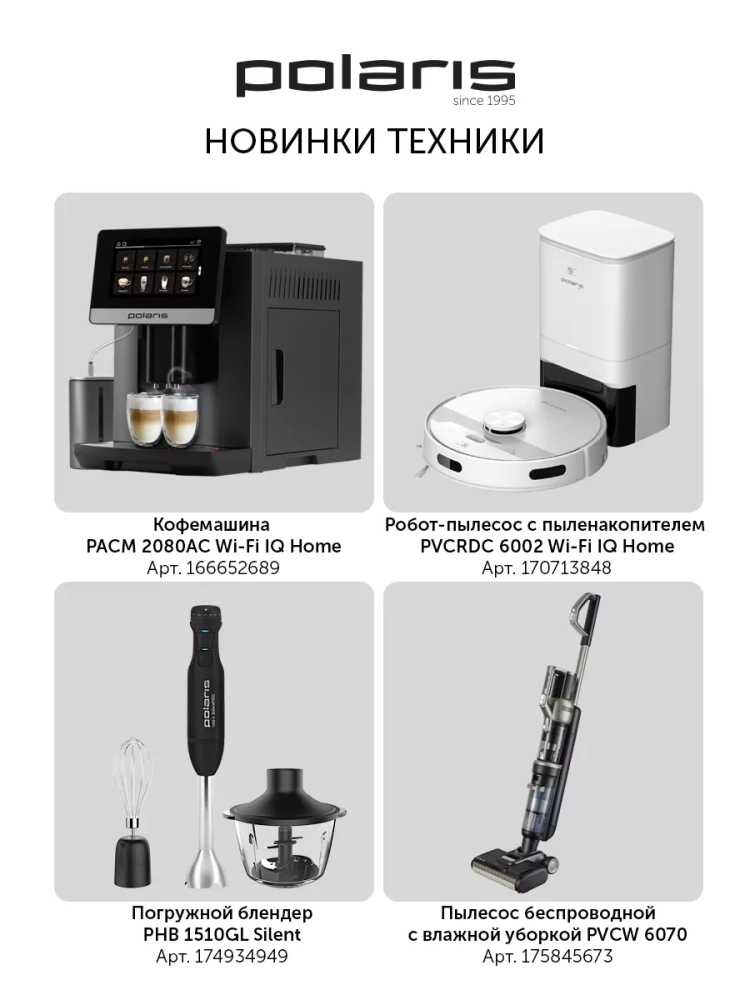 polaris
since 1995

НОВИНКИ ТЕХНИКИ

polaris

Кофемашина
PACM 2080AC Wi-Fi IQ Home
Арт. 166652689

polaris

Робот-пылесос с пыленакопителем
PVCRDC 6002 Wi-Fi IQ Home
Арт. 170713848

polaris

Погружной блендер
PHB 1510GL Silent
Арт. 174934949

Пылесос беспроводной
с влажной уборкой PVCW 6070
Арт. 175845673