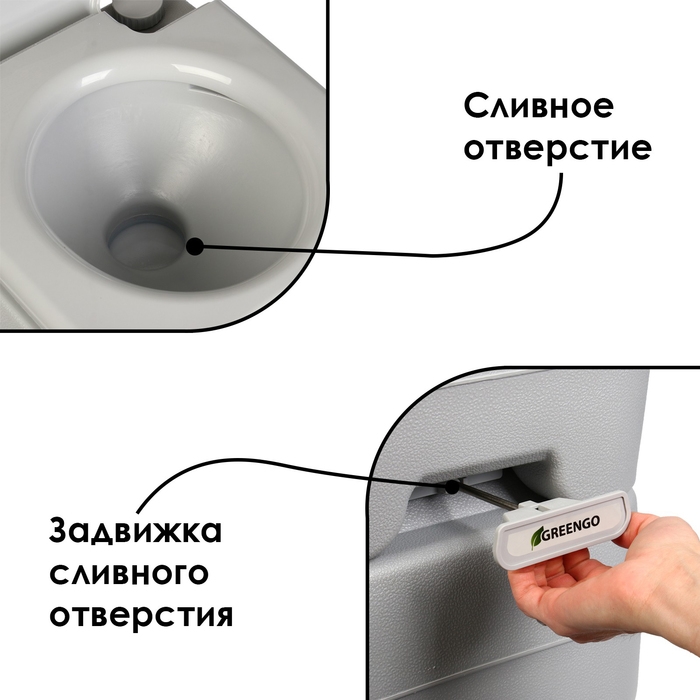 Сливное отверстие

Задвижка сливного отверстия

GREENGO