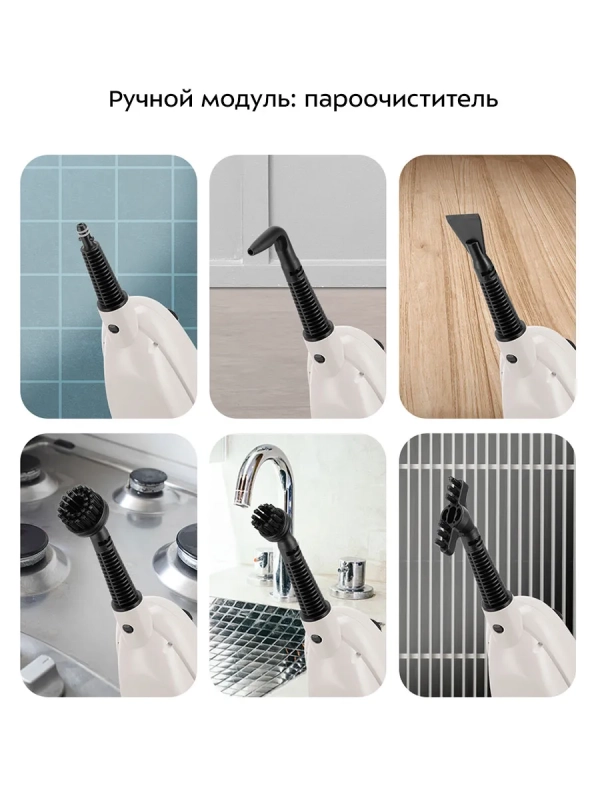 Ручной модуль: пароочиститель