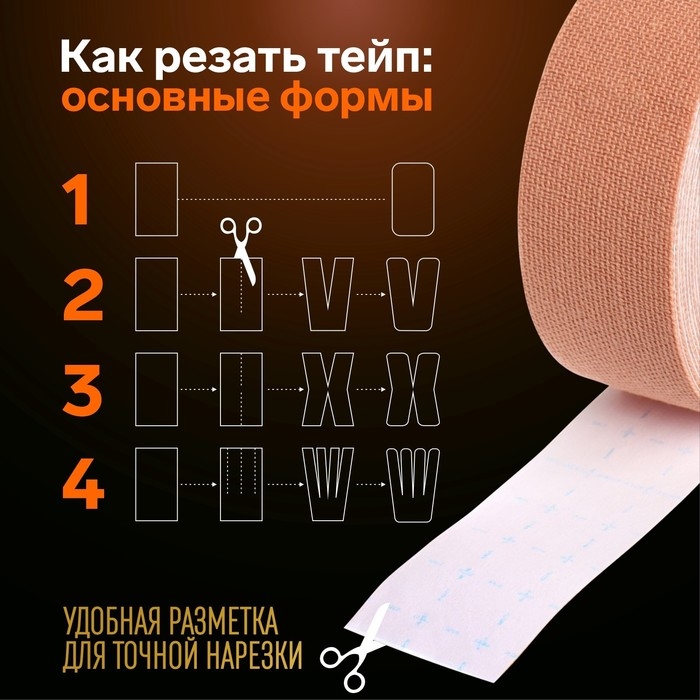 Как резать тейп:
основные формы

1

2

3

4

УДОБНАЯ РАЗМЕТКА
ДЛЯ ТОЧНОЙ НАРЕЗКИ