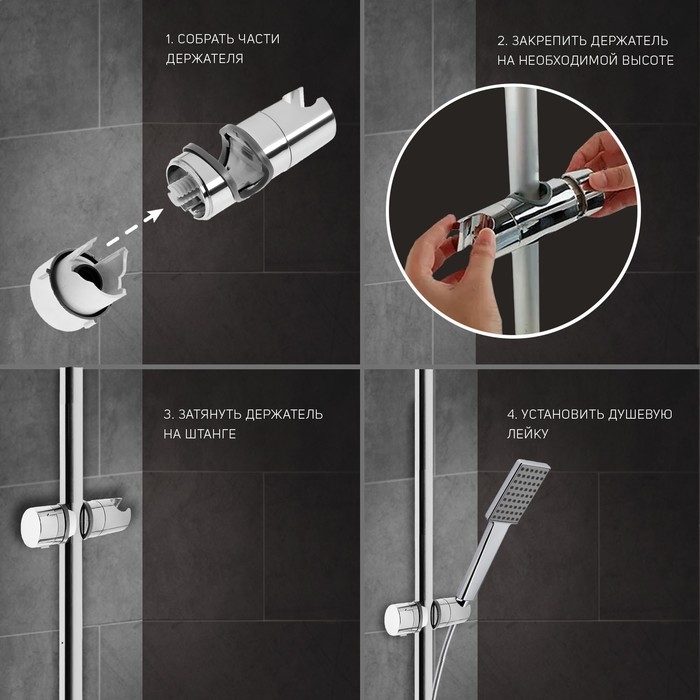 1. СОБРАТЬ ЧАСТИ ДЕРЖАТЕЛЯ

2. ЗАКРЕПИТЬ ДЕРЖАТЕЛЬ НА НЕОБХОДИМОЙ ВЫСОТЕ

3. ЗАТЯНУТЬ ДЕРЖАТЕЛЬ НА ШТАНГЕ

4. УСТАНОВИТЬ ДУШЕВУЮ ЛЕЙКУ