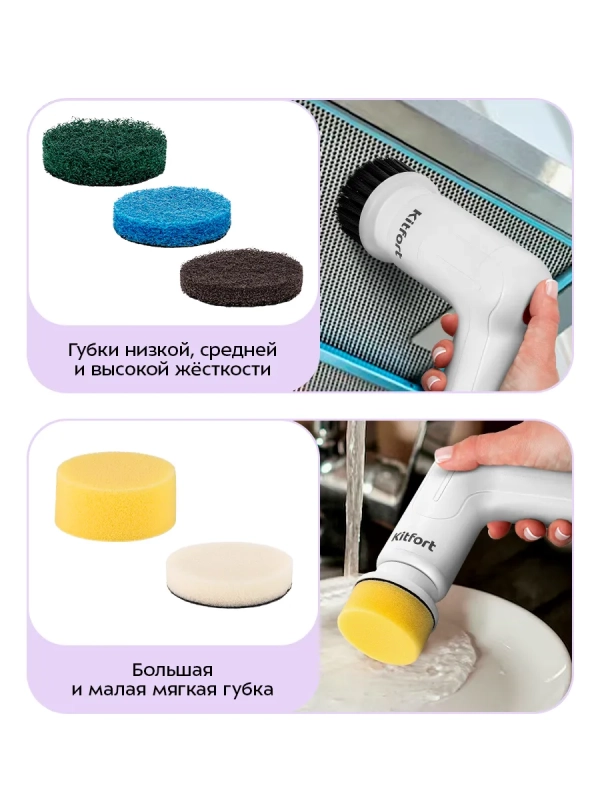 Губки низкой, средней и высокой жёсткости

Kitfort

Большая и малая мягкая губка

Kitfort