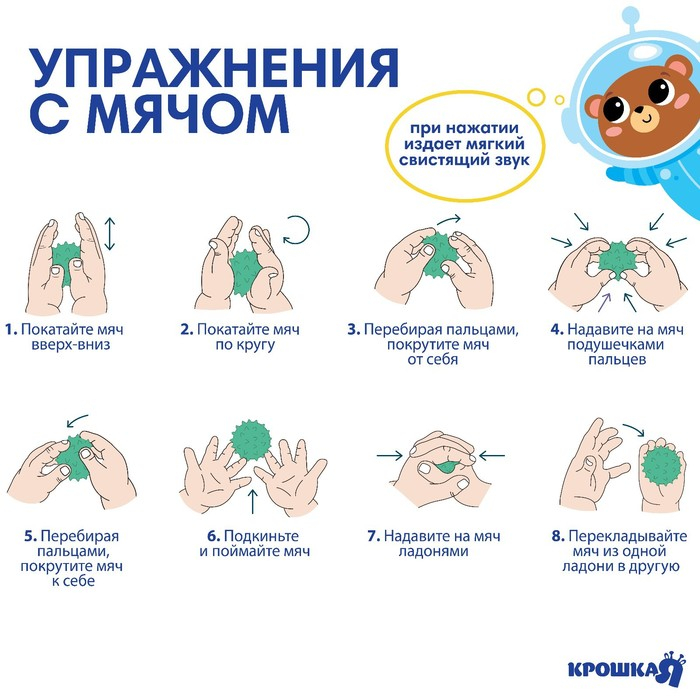 УПРАЖНЕНИЯ С МЯЧОМ

при нажатии издает мягкий свистящий звук

1. Покатайте мяч вверх-вниз

2. Покатайте мяч по кругу

3. Перебирая пальцами, покрутите мяч от себя

4. Надавите на мяч подушечками пальцев

5. Перебирая пальцами, покрутите мяч к себе

6. Подкиньте и поймайте мяч

7. Надавите на мяч ладонями

8. Перекладывайте мяч из одной ладони в другую

КРОШКА Я