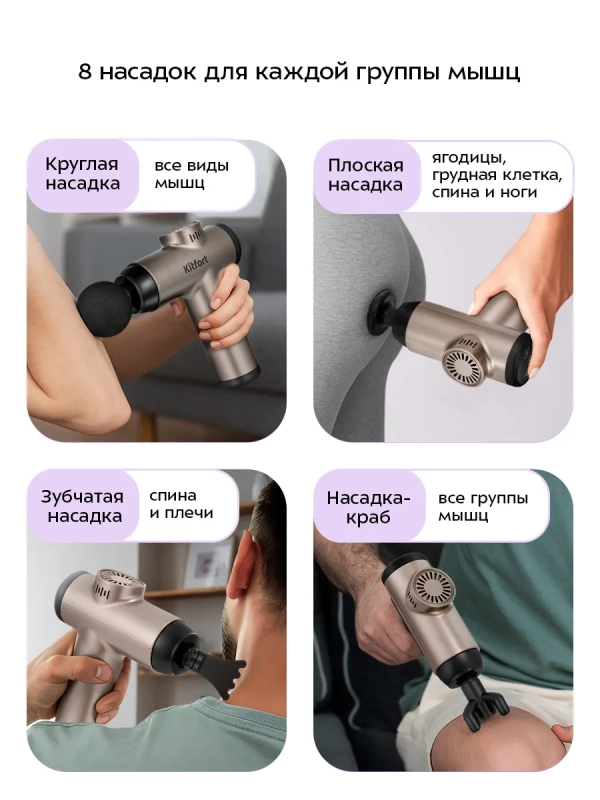 8 насадок для каждой группы мышц

Круглая насадка

все виды мышц

Kitfort

Плоская насадка

ягодицы, грудная клетка, спина и ноги

Зубчатая насадка

спина и плечи

Насадка-краб

все группы мышц