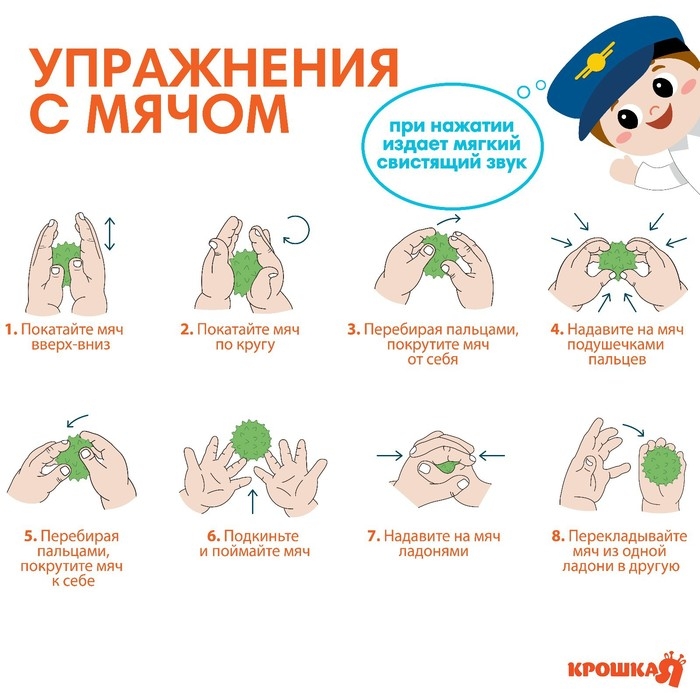 УПРАЖНЕНИЯ С МЯЧОМ

при нажатии издает мягкий свистящий звук

1. Покатайте мяч вверх-вниз

2. Покатайте мяч по кругу

3. Перебирая пальцами, покрутите мяч от себя

4. Надавите на мяч подушечками пальцев

5. Перебирая пальцами, покрутите мяч к себе

6. Подкиньте и поймайте мяч

7. Надавите на мяч ладонями

8. Перекладывайте мяч из одной ладони в другую

КРОШКА Я