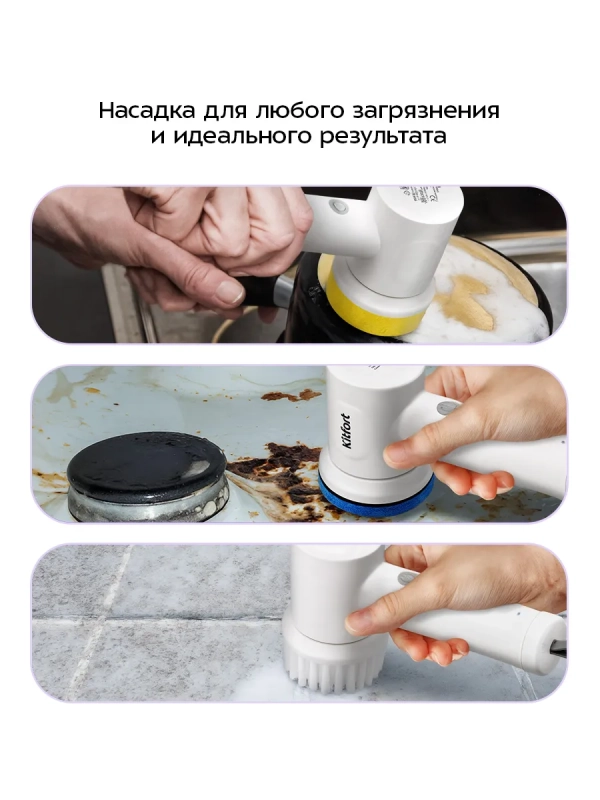 Насадка для любого загрязнения и идеального результата

Kitfort