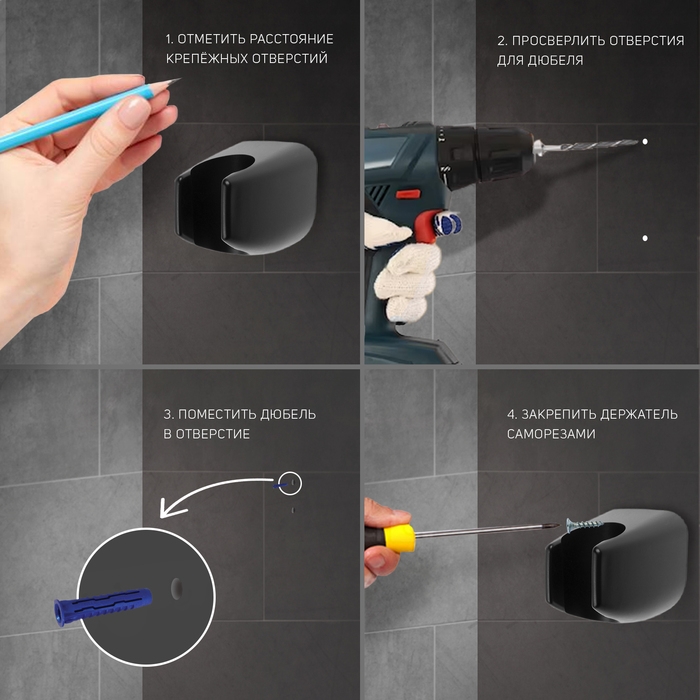 1. ОТМЕТИТЬ РАССТОЯНИЕ КРЕПЁЖНЫХ ОТВЕРСТИЙ

2. ПРОСВЕРЛИТЬ ОТВЕРСТИЯ ДЛЯ ДЮБЕЛЯ

3. ПОМЕСТИТЬ ДЮБЕЛЬ В ОТВЕРСТИЕ

4. ЗАКРЕПИТЬ ДЕРЖАТЕЛЬ САМОРЕЗАМИ