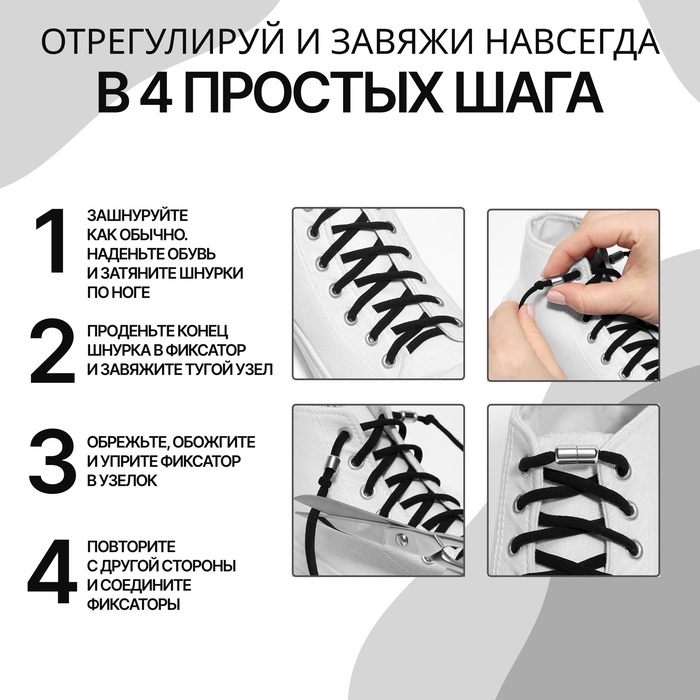 ОТРЕГУЛИРУЙ И ЗАВЯЖИ НАВСЕГДА
В 4 ПРОСТЫХ ШАГА

1 ЗАШНУРУЙТЕ КАК ОБЫЧНО. НАДЕНЬТЕ ОБУВЬ И ЗАТЯНИТЕ ШНУРКИ ПО НОГЕ

2 ПРОДЕНЬТЕ КОНЕЦ ШНУРКА В ФИКСАТОР И ЗАВЯЖИТЕ ТУГОЙ УЗЕЛ

3 ОБРЕЖЬТЕ, ОБОЖГИТЕ И УПРИТЕ ФИКСАТОР В УЗЕЛОК

4 ПОВТОРИТЕ С ДРУГОЙ СТОРОНЫ И СОЕДИНИТЕ ФИКСАТОРЫ