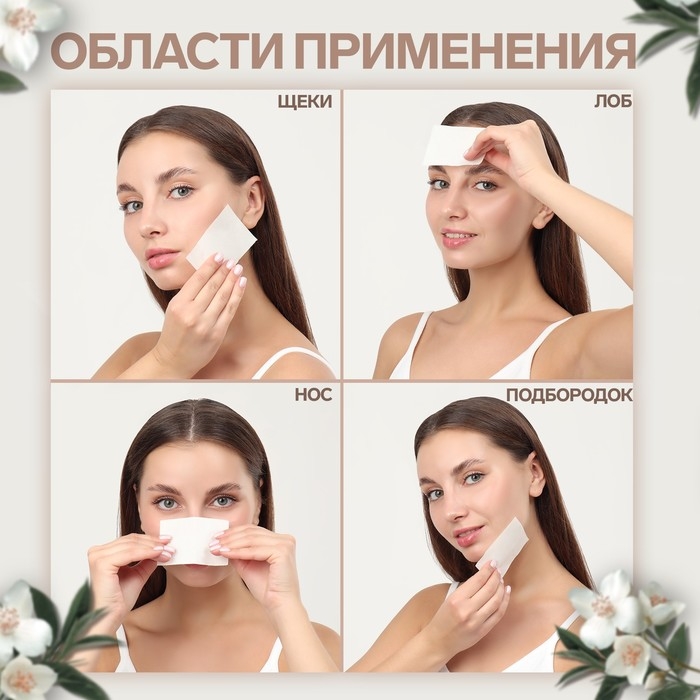 ОБЛАСТИ ПРИМЕНЕНИЯ

ЩЕКИ

ЛОБ

НОС

ПОДБОРОДОК