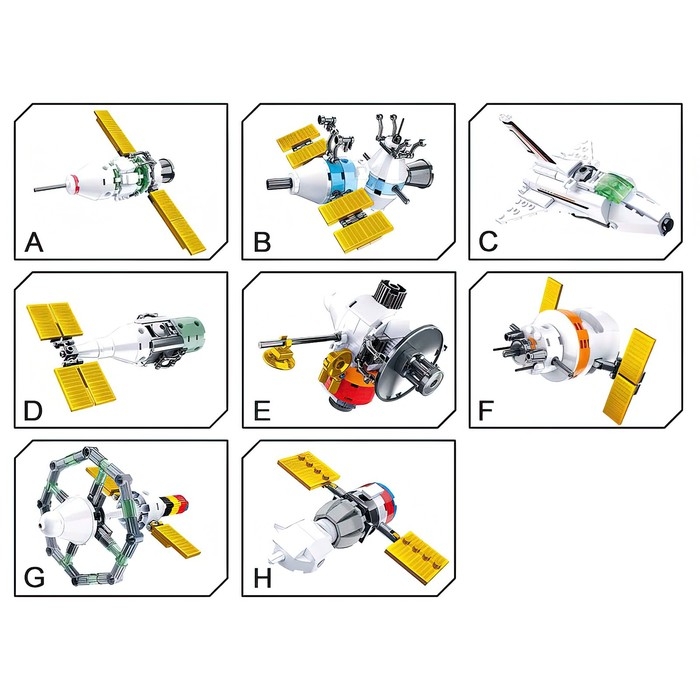 A

B

C

D

E

F

G

H