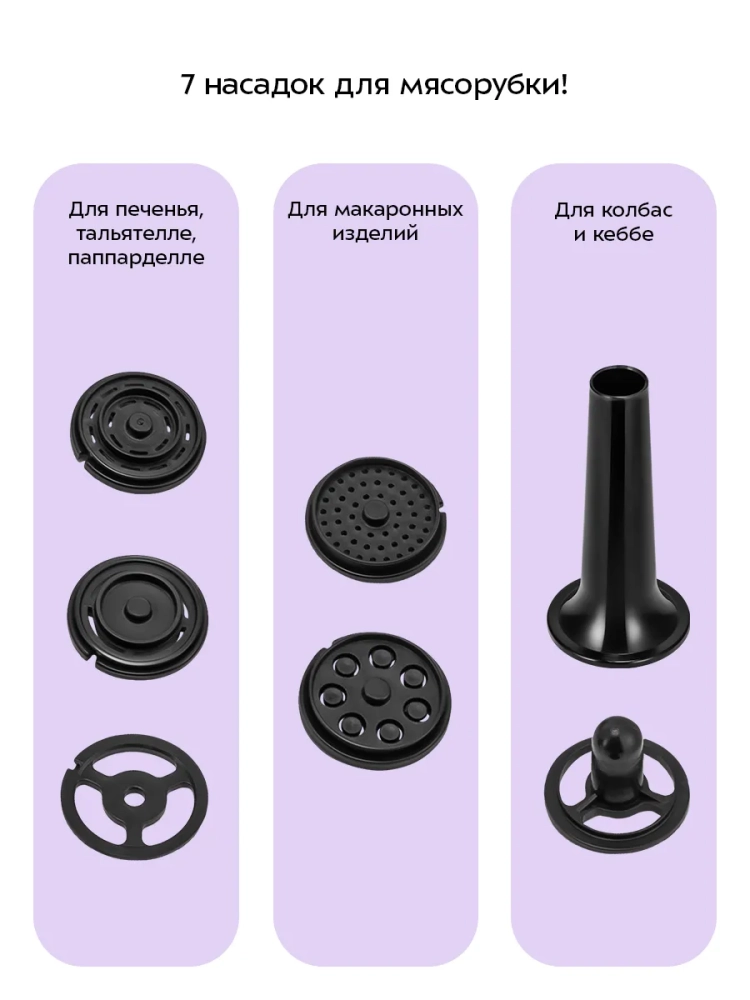 7 насадок для мясорубки!

Для печенья, тальятелле, паппарделле

Для макаронных изделий

Для колбас и кеббе