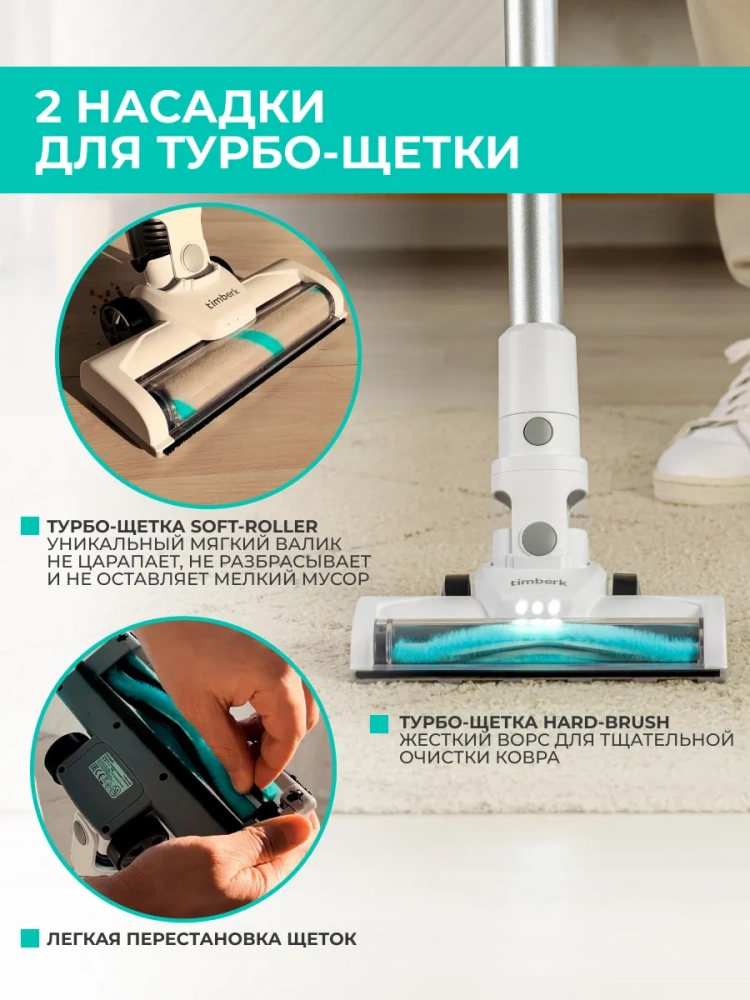 2 НАСАДКИ
ДЛЯ ТУРБО-ЩЕТКИ

timberk

ТУРБО-ЩЕТКА SOFT-ROLLER
УНИКАЛЬНЫЙ МЯГКИЙ ВАЛИК НЕ ЦАРАПАЕТ, НЕ РАЗБРАСЫВАЕТ И НЕ ОСТАВЛЯЕТ МЕЛКИЙ МУСОР

timberk

ТУРБО-ЩЕТКА HARD-BRUSH
ЖЕСТКИЙ ВОРС ДЛЯ ТЩАТЕЛЬНОЙ ОЧИСТКИ КОВРА

ЛЕГКАЯ ПЕРЕСТАНОВКА ЩЕТОК