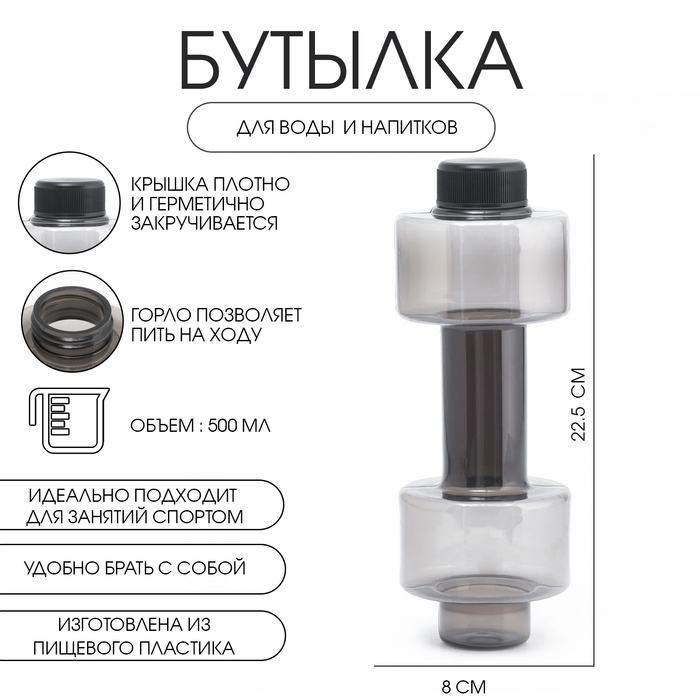 БУТЫЛКА

ДЛЯ ВОДЫ И НАПИТКОВ

КРЫШКА ПЛОТНО И ГЕРМЕТИЧНО ЗАКРУЧИВАЕТСЯ

ГОРЛО ПОЗВОЛЯЕТ ПИТЬ НА ХОДУ

ОБЪЕМ : 500 МЛ

ИДЕАЛЬНО ПОДХОДИТ ДЛЯ ЗАНЯТИЙ СПОРТОМ

УДОБНО БРАТЬ С СОБОЙ

ИЗГОТОВЛЕНА ИЗ ПИЩЕВОГО ПЛАСТИКА

22.5 СМ

8 СМ