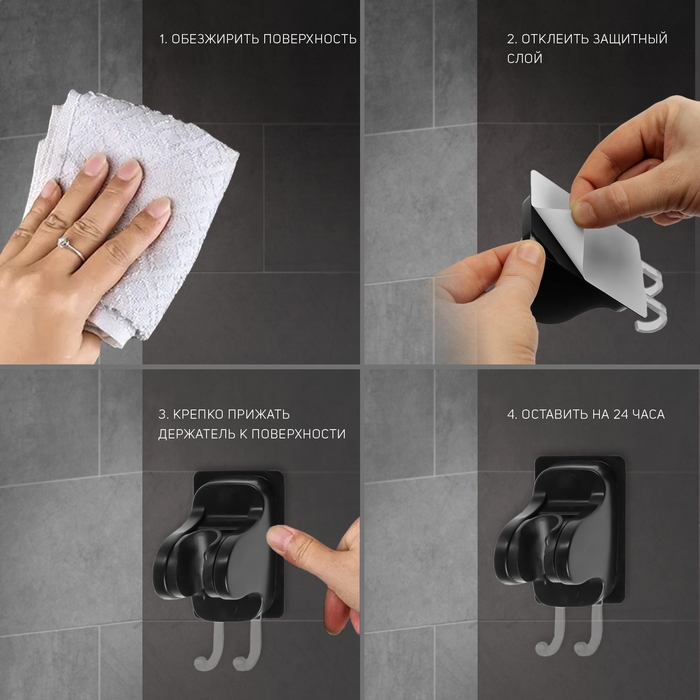 1. ОБЕЗЖИРИТЬ ПОВЕРХНОСТЬ

2. ОТКЛЕИТЬ ЗАЩИТНЫЙ СЛОЙ

3. КРЕПКО ПРИЖАТЬ ДЕРЖАТЕЛЬ К ПОВЕРХНОСТИ

4. ОСТАВИТЬ НА 24 ЧАСА