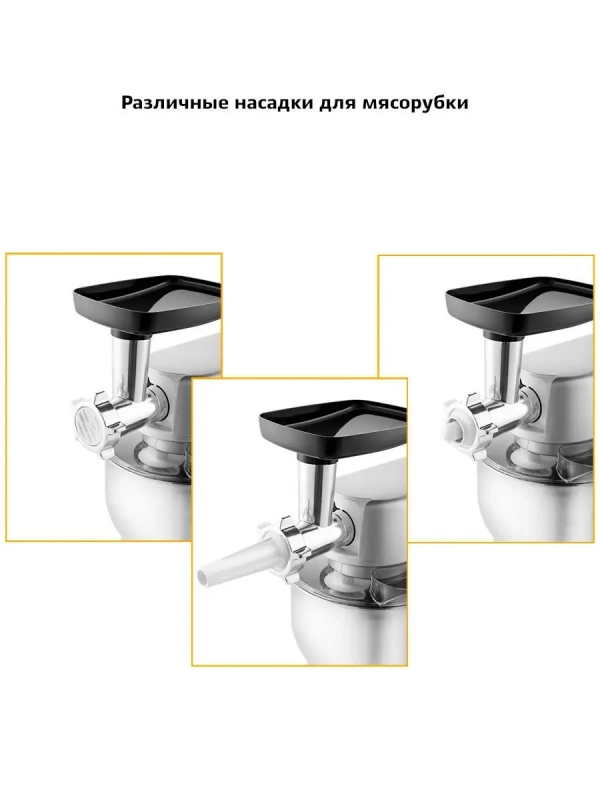 Различные насадки для мясорубки