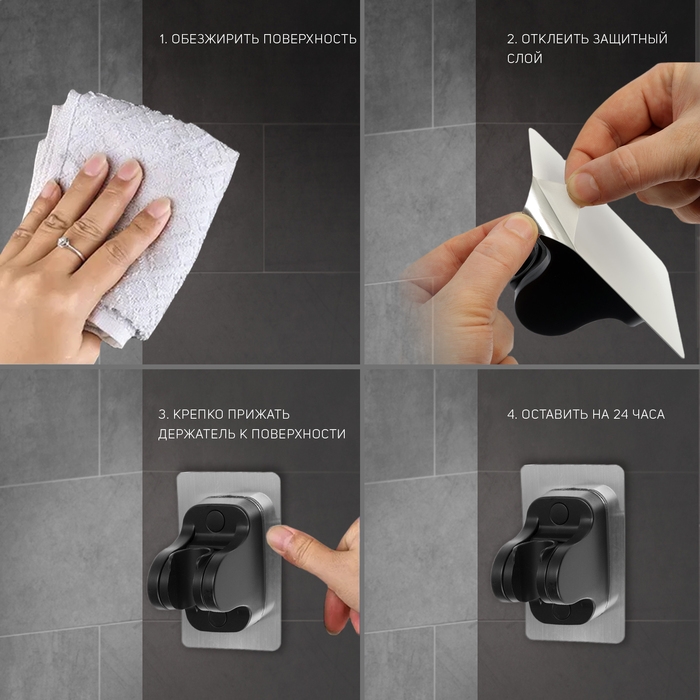 1. ОБЕЗЖИРИТЬ ПОВЕРХНОСТЬ

2. ОТКЛЕИТЬ ЗАЩИТНЫЙ СЛОЙ

3. КРЕПКО ПРИЖАТЬ ДЕРЖАТЕЛЬ К ПОВЕРХНОСТИ

4. ОСТАВИТЬ НА 24 ЧАСА