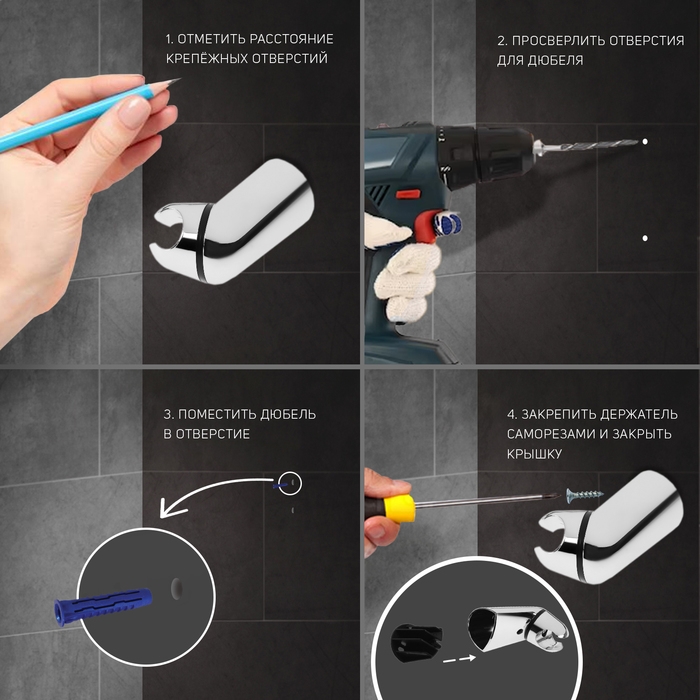 1. ОТМЕТИТЬ РАССТОЯНИЕ КРЕПЁЖНЫХ ОТВЕРСТИЙ

2. ПРОСВЕРЛИТЬ ОТВЕРСТИЯ ДЛЯ ДЮБЕЛЯ

3. ПОМЕСТИТЬ ДЮБЕЛЬ В ОТВЕРСТИЕ

4. ЗАКРЕПИТЬ ДЕРЖАТЕЛЬ САМОРЕЗАМИ И ЗАКРЫТЬ КРЫШКУ