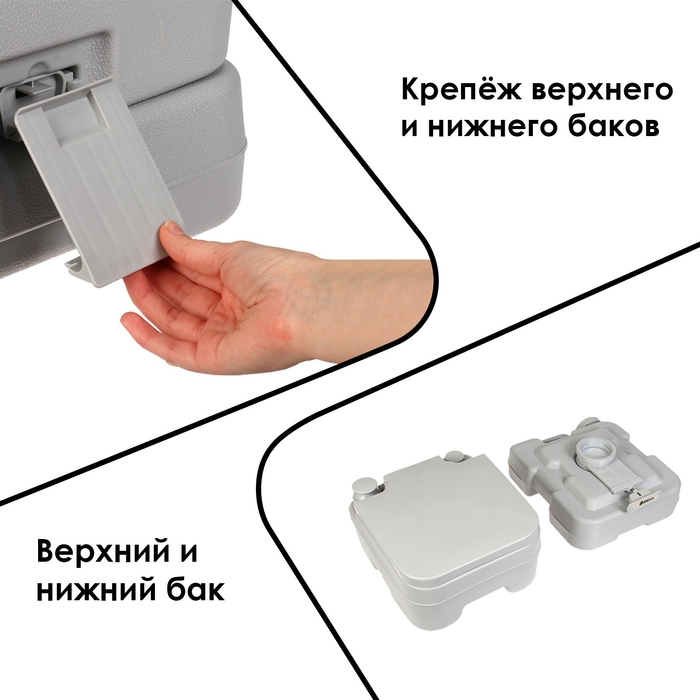 Крепёж верхнего и нижнего баков

Верхний и нижний бак