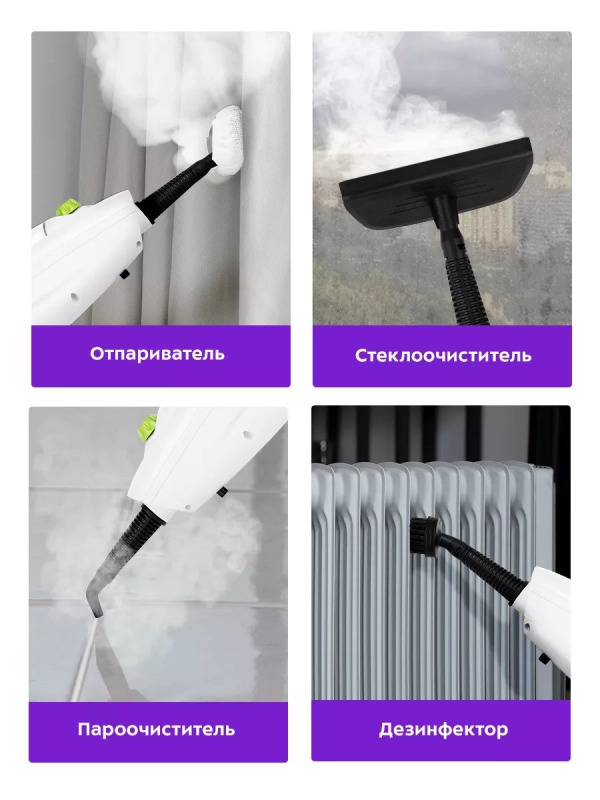 Отпариватель

Стеклоочиститель

Пароочиститель

Дезинфектор