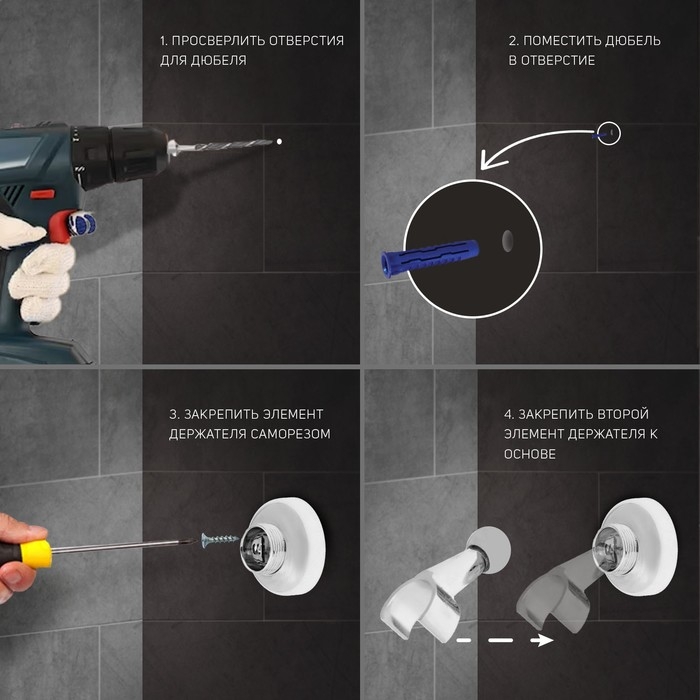 1. ПРОСВЕРЛИТЬ ОТВЕРСТИЯ ДЛЯ ДЮБЕЛЯ

2. ПОМЕСТИТЬ ДЮБЕЛЬ В ОТВЕРСТИЕ

3. ЗАКРЕПИТЬ ЭЛЕМЕНТ ДЕРЖАТЕЛЯ САМОРЕЗОМ

4. ЗАКРЕПИТЬ ВТОРОЙ ЭЛЕМЕНТ ДЕРЖАТЕЛЯ К ОСНОВЕ