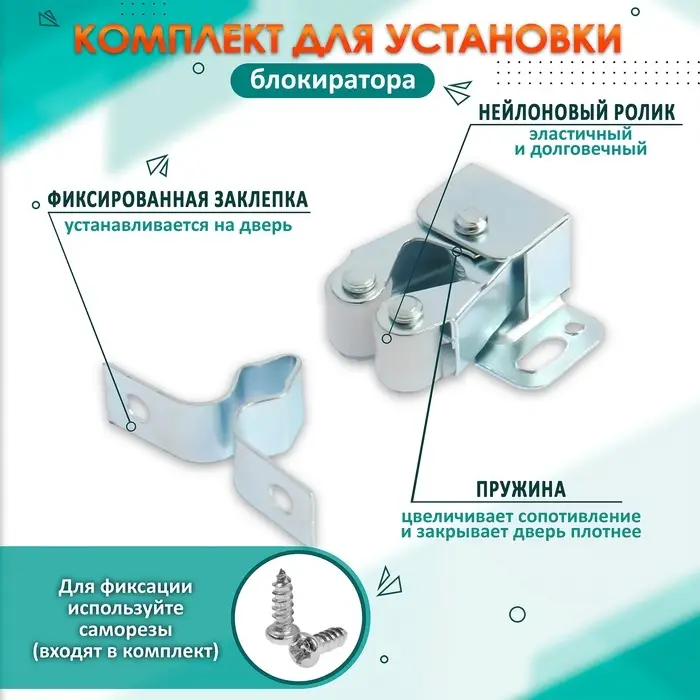 КОМПЛЕКТ ДЛЯ УСТАНОВКИ
блокиратора

НЕЙЛОНОВЫЙ РОЛИК
эластичный и долговечный

ФИКСИРОВАННАЯ ЗАКЛЕПКА
устанавливается на дверь

ПРУЖИНА
цвеличивает сопотивление и закрывает дверь плотнее

Для фиксации используйте саморезы (входят в комплект)