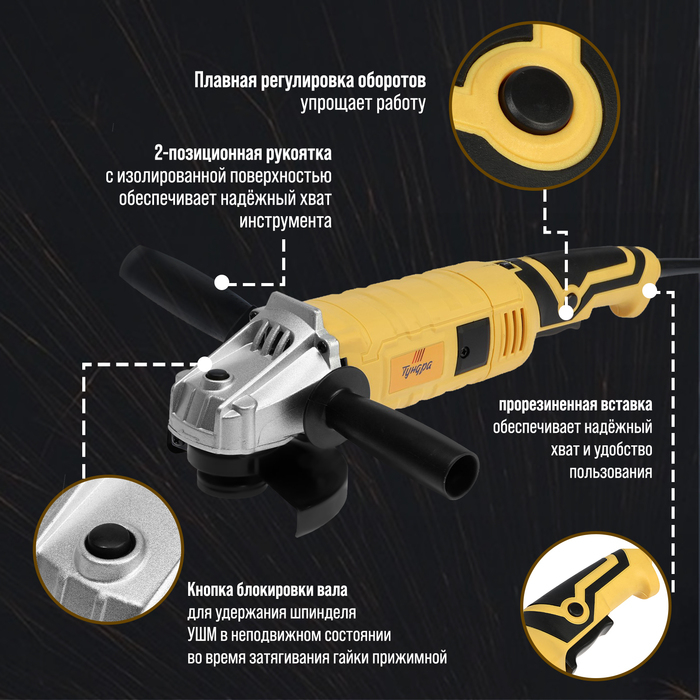 Плавная регулировка оборотов упрощает работу

2-позиционная рукоятка с изолированной поверхностью обеспечивает надёжный хват инструмента

Тундра

прорезиненная вставка обеспечивает надёжный хват и удобство пользования

Кнопка блокировки вала для удержания шпинделя УШМ в неподвижном состоянии во время затягивания гайки прижимной