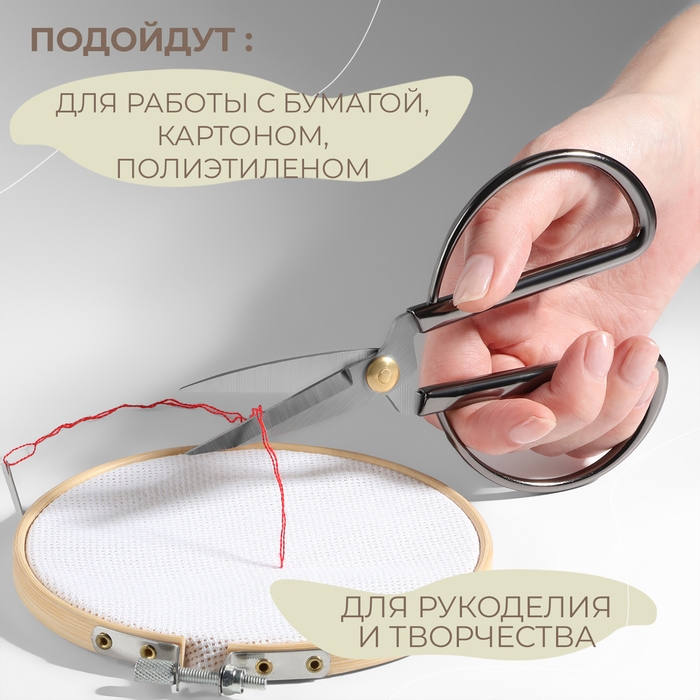 ПОДОЙДУТ :

ДЛЯ РАБОТЫ С БУМАГОЙ, КАРТОНОМ, ПОЛИЭТИЛЕНОМ

ДЛЯ РУКОДЕЛИЯ И ТВОРЧЕСТВА