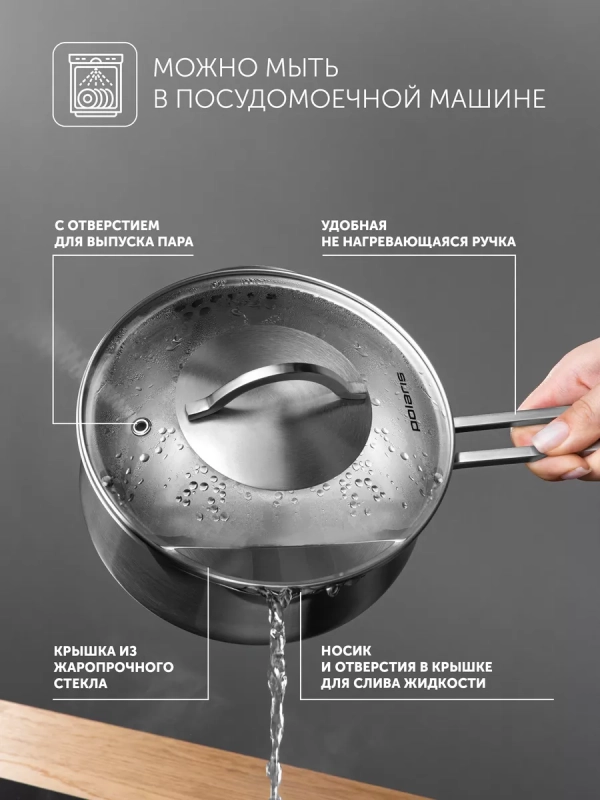 МОЖНО МЫТЬ
В ПОСУДОМОЕЧНОЙ МАШИНЕ

С ОТВЕРСТИЕМ
ДЛЯ ВЫПУСКА ПАРА

УДОБНАЯ
НЕ НАГРЕВАЮЩАЯСЯ РУЧКА

polaris

КРЫШКА ИЗ
ЖАРОПРОЧНОГО
СТЕКЛА

НОСИК
И ОТВЕРСТИЯ В КРЫШКЕ
ДЛЯ СЛИВА ЖИДКОСТИ