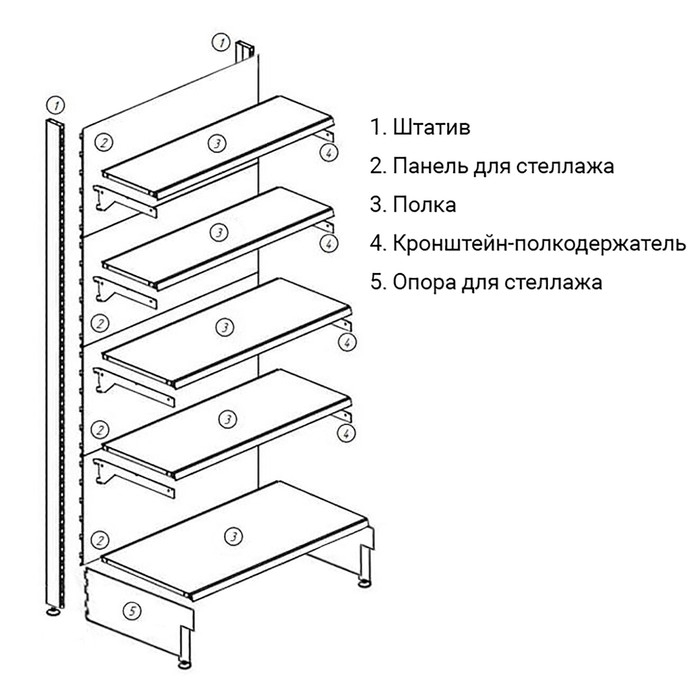 1
1
2
3
4
3
4
2
3
4
2
3
4
2
3
5

1. Штатив
2. Панель для стеллажа
3. Полка
4. Кронштейн-полкодержатель
5. Опора для стеллажа