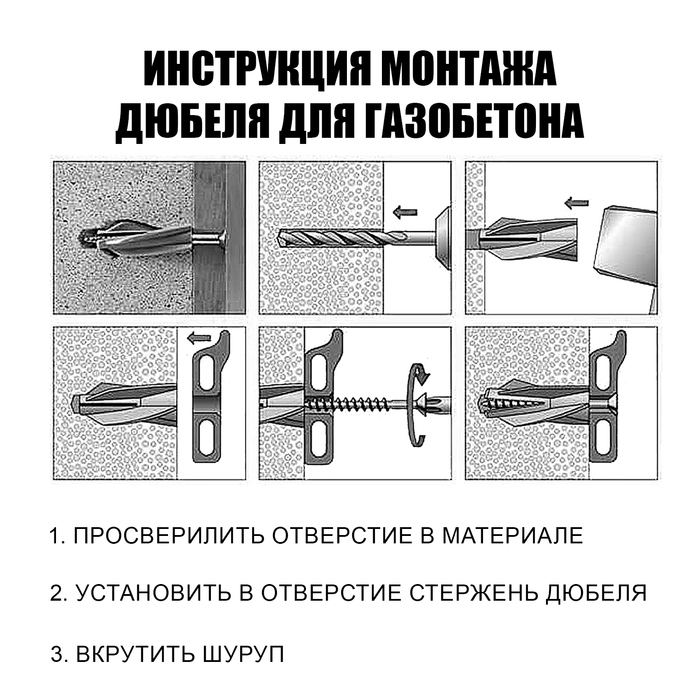 ИНСТРУКЦИЯ МОНТАЖА ДЮБЕЛЯ ДЛЯ ГАЗОБЕТОНА

1. ПРОСВЕРИЛИТЬ ОТВЕРСТИЕ В МАТЕРИАЛЕ

2. УСТАНОВИТЬ В ОТВЕРСТИЕ СТЕРЖЕНЬ ДЮБЕЛЯ

3. ВКРУТИТЬ ШУРУП