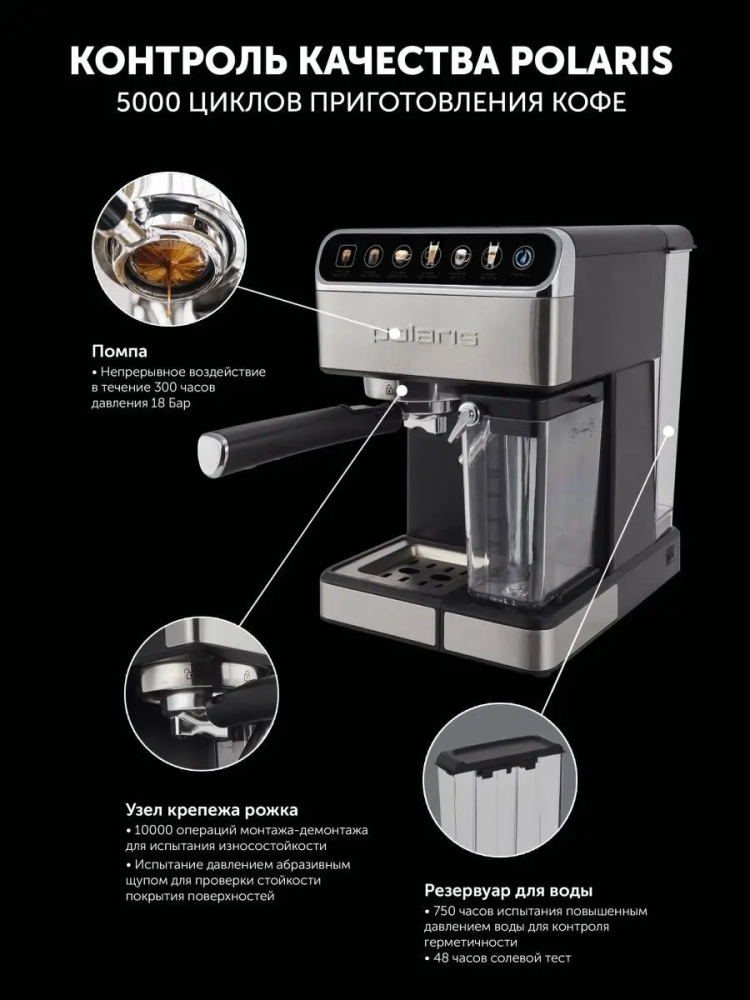 КОНТРОЛЬ КАЧЕСТВА POLARIS
5000 ЦИКЛОВ ПРИГОТОВЛЕНИЯ КОФЕ

polaris

Помпа
• Непрерывное воздействие в течение 300 часов давления 18 Бар

Узел крепежа рожка
• 10000 операций монтажа-демонтажа для испытания износостойкости
• Испытание давлением абразивным щупом для проверки стойкости покрытия поверхностей

Резервуар для воды
• 750 часов испытания повышенным давлением воды для контроля герметичности
• 48 часов солевой тест