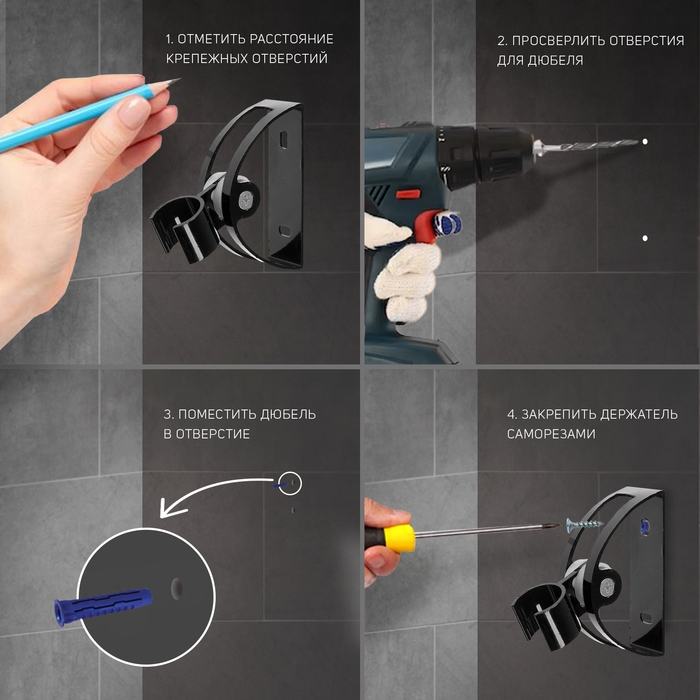 1. ОТМЕТИТЬ РАССТОЯНИЕ КРЕПЕЖНЫХ ОТВЕРСТИЙ

2. ПРОСВЕРЛИТЬ ОТВЕРСТИЯ ДЛЯ ДЮБЕЛЯ

3. ПОМЕСТИТЬ ДЮБЕЛЬ В ОТВЕРСТИЕ

4. ЗАКРЕПИТЬ ДЕРЖАТЕЛЬ САМОРЕЗАМИ