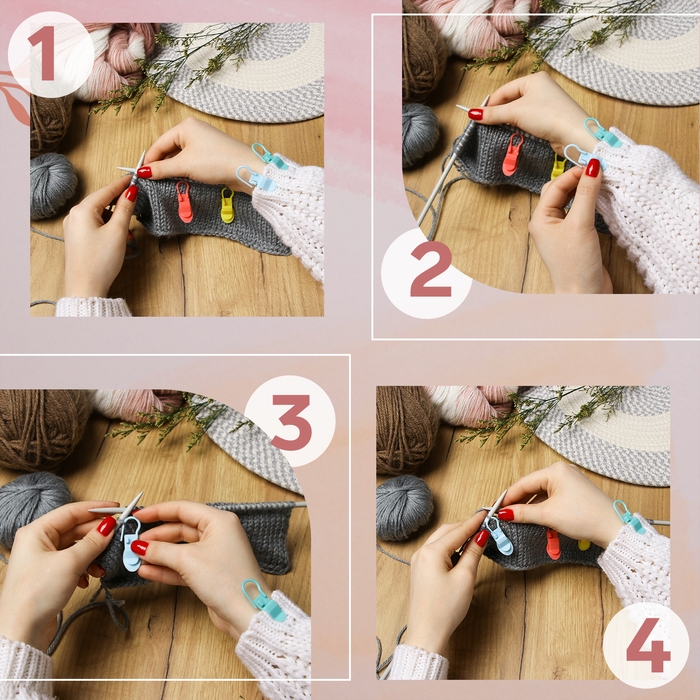 1
2
3
4