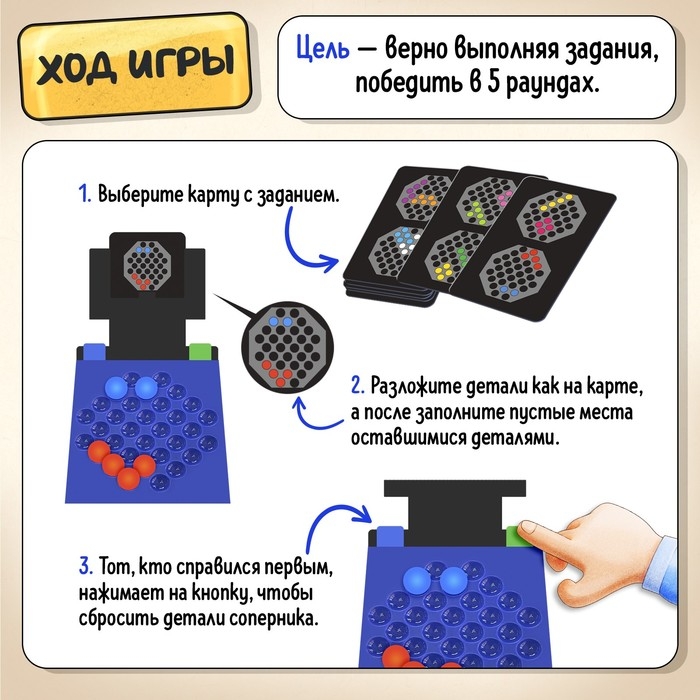 ХОД ИГРЫ

Цель — верно выполняя задания, победить в 5 раундах.

1. Выберите карту с заданием.

2. Разложите детали как на карте, а после заполните пустые места оставшимися деталями.

3. Тот, кто справился первым, нажимает на кнопку, чтобы сбросить детали соперника.