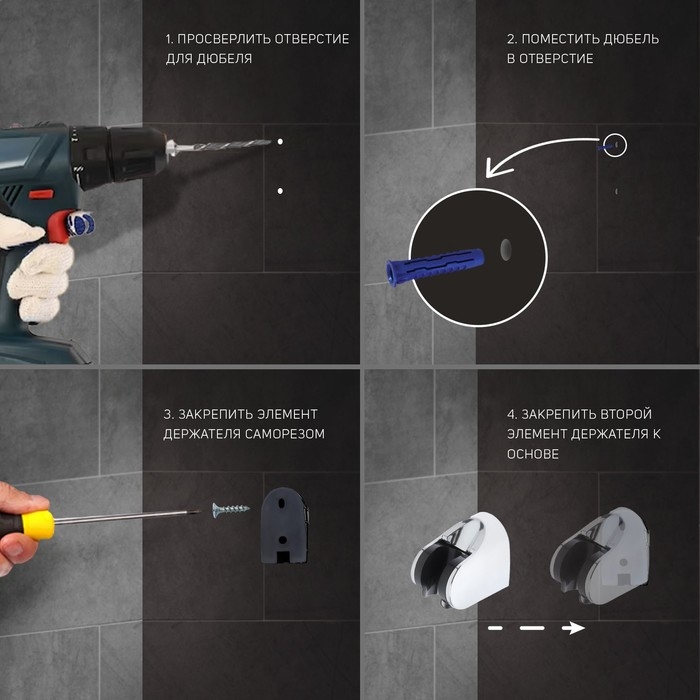 1. ПРОСВЕРЛИТЬ ОТВЕРСТИЕ ДЛЯ ДЮБЕЛЯ

2. ПОМЕСТИТЬ ДЮБЕЛЬ В ОТВЕРСТИЕ

3. ЗАКРЕПИТЬ ЭЛЕМЕНТ ДЕРЖАТЕЛЯ САМОРЕЗОМ

4. ЗАКРЕПИТЬ ВТОРОЙ ЭЛЕМЕНТ ДЕРЖАТЕЛЯ К ОСНОВЕ