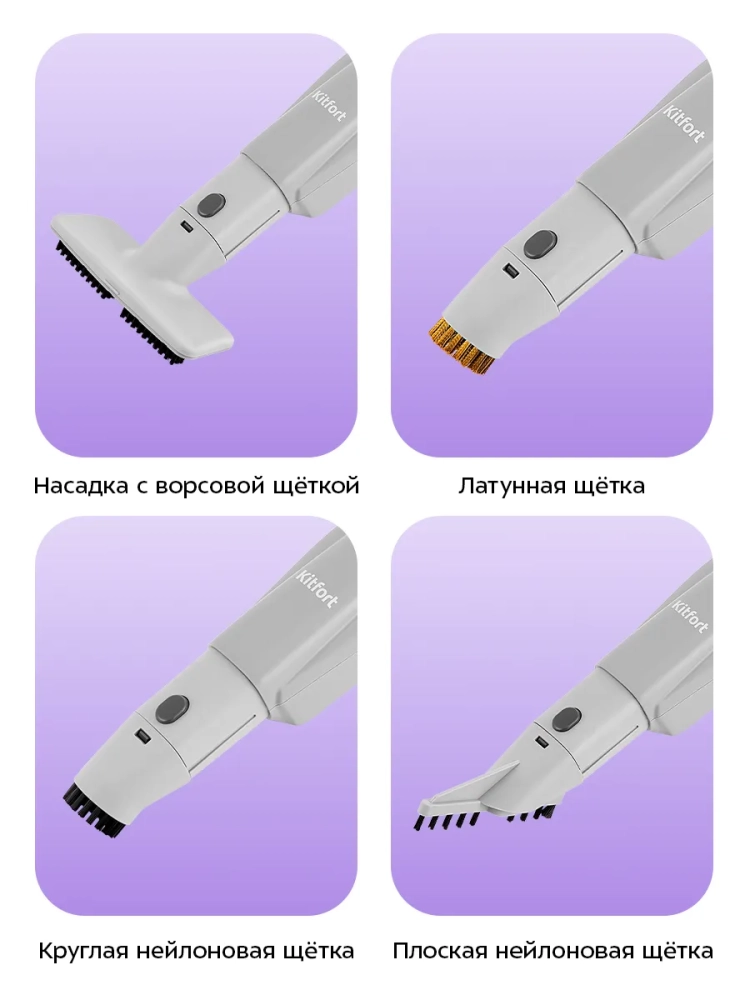 Kitfort

Насадка с ворсовой щёткой

Kitfort

Латунная щётка

Kitfort

Круглая нейлоновая щётка

Kitfort

Плоская нейлоновая щётка