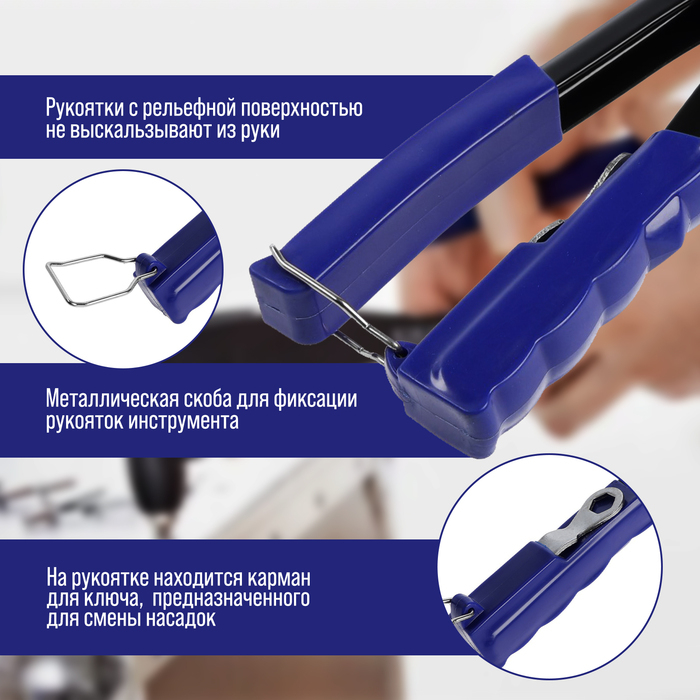 Рукоятки с рельефной поверхностью не выскальзывают из руки

Металлическая скоба для фиксации рукояток инструмента

На рукоятке находится карман для ключа, предназначенного для смены насадок